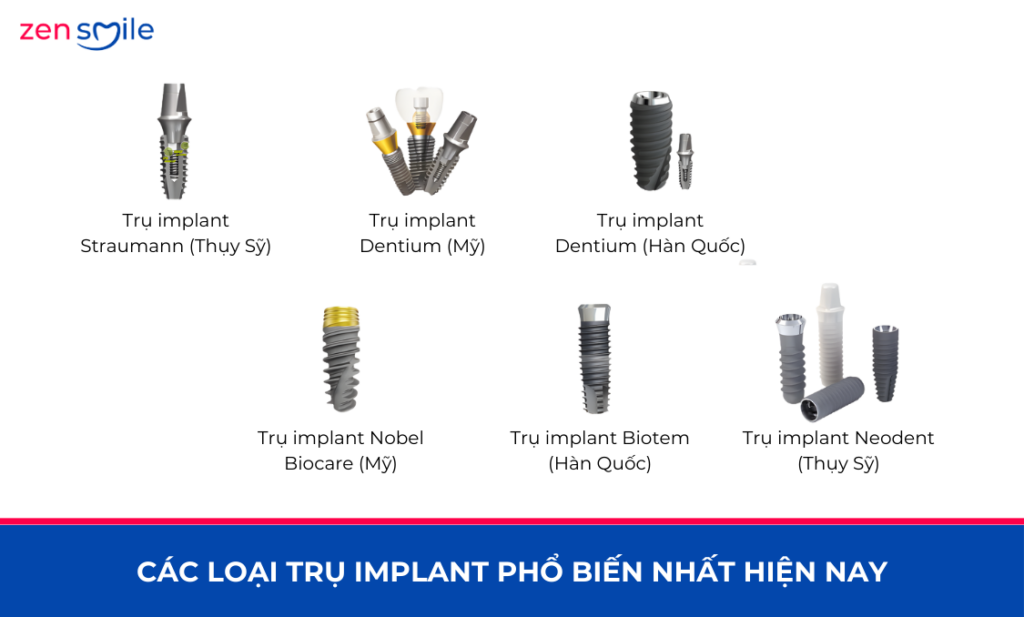 zen smile

Trụ implant Straumann (Thụy Sỹ)

Trụ implant Dentium (Mỹ)

Trụ implant Dentium (Hàn Quốc)

Trụ implant Nobel Biocare (Mỹ)

Trụ implant Biotem (Hàn Quốc)

Trụ implant Neodent (Thụy Sỹ)

CÁC LOẠI TRỤ IMPLANT PHỔ BIẾN NHẤT HIỆN NAY